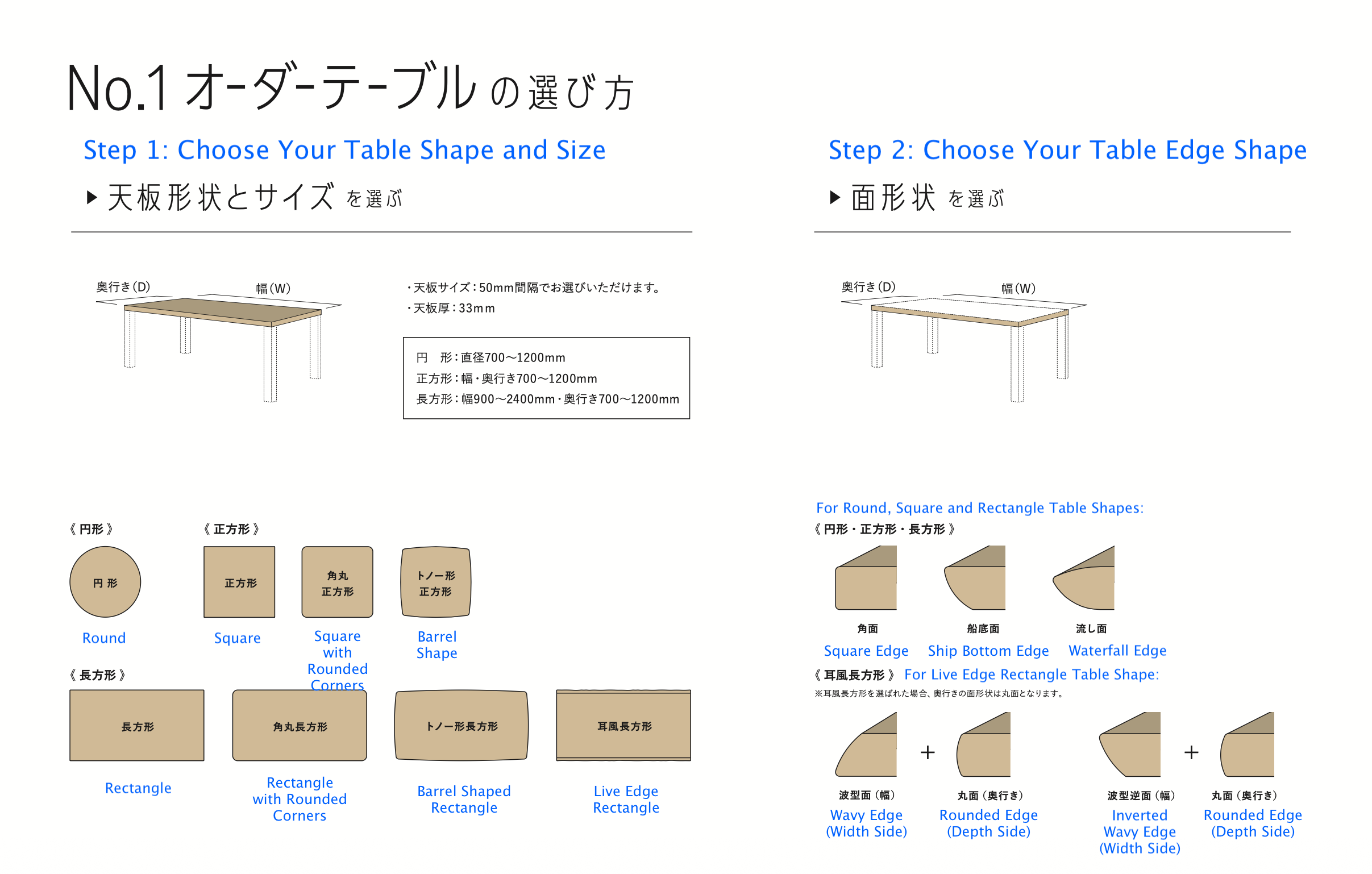 No.1 オーダーテーブル の選び方

Step 1: Choose Your Table Shape and Size

▶ 天板形状とサイズ を選ぶ

奥行き(D)
幅(W)

・天板サイズ:50mm間隔でお選びいただけます。
・天板厚:33mm

円　形:直径700〜1200mm
正方形:幅・奥行き700〜1200mm
長方形:幅900〜2400mm・奥行き700〜1200mm

《 円形 》
円 形
Round

《 正方形 》
正方形
Square

角丸 正方形
Square with Rounded Corners

トノー形 正方形
Barrel Shape

《 長方形 》
長方形
Rectangle

角丸長方形
Rectangle with Rounded Corners

トノー形長方形
Barrel Shaped Rectangle

耳風長方形
Live Edge Rectangle

Step 2: Choose Your Table Edge Shape

▶ 面形状 を選ぶ

奥行き(D)
幅(W)

For Round, Square and Rectangle Table Shapes:
《 円形・正方形・長方形 》

角面
Square Edge

船底面
Ship Bottom Edge

流し面
Waterfall Edge

《 耳風長方形 》 For Live Edge Rectangle Table Shape:
※耳風長方形を選ばれた場合、奥行きの面形状は丸面となります。

波型面（幅）
Wavy Edge (Width Side)

+

丸面（奥行き）
Rounded Edge (Depth Side)

波型逆面（幅）
Inverted Wavy Edge (Width Side)

+

丸面（奥行き）
Rounded Edge (Depth Side)